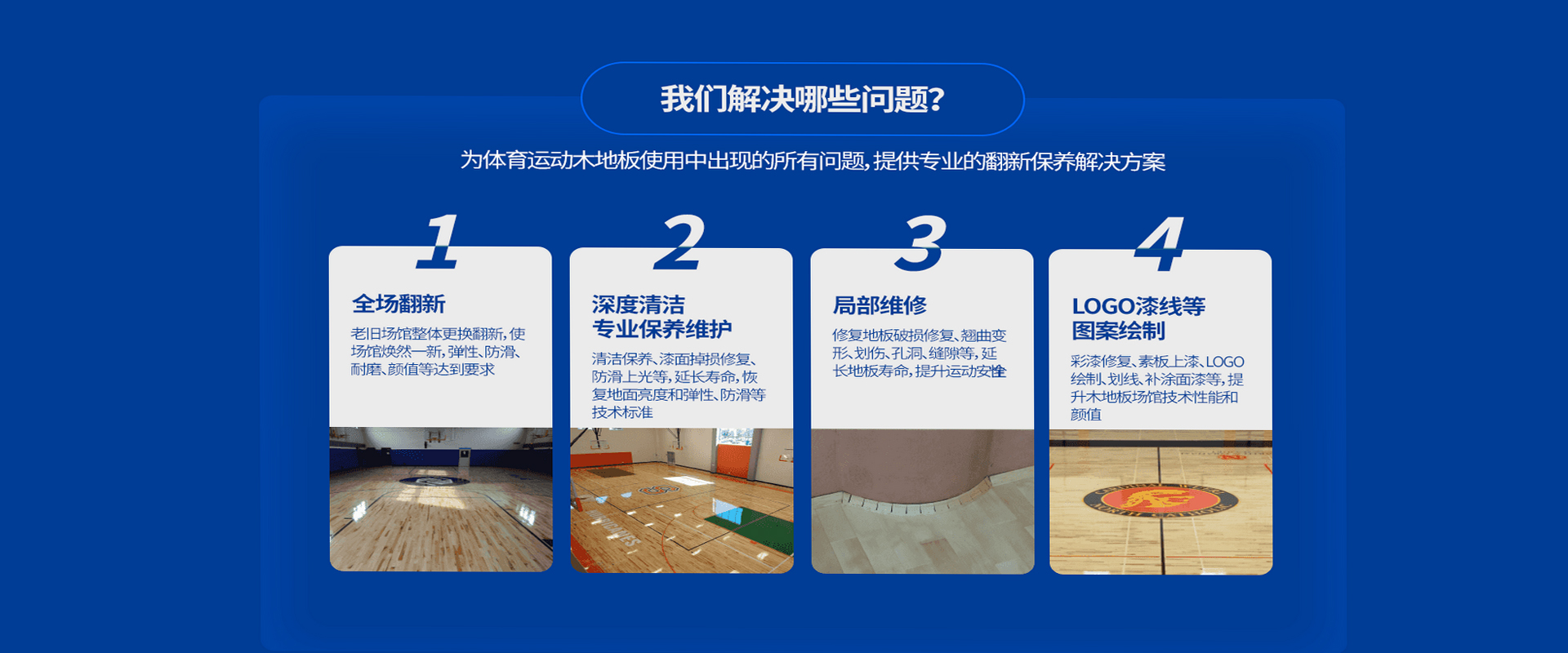 我们解决哪些问题?

为体育运动木地板使用中出现的所有问题，提供专业的翻新保养解决方案

1

全场翻新

老旧场馆整体更换翻新，使场馆焕然一新，弹性、防滑、耐磨、颜值等达到要求

2

深度清洁
专业保养维护

清洁保养、漆面掉损修复、防滑上光等，延长寿命，恢复地面亮度和弹性、防滑等技术标准

3

局部维修

修复地板破损修复、翘曲变形、划伤、孔洞、缝隙等，延长地板寿命，提升运动安全性

4

LOGO漆线等
图案绘制

彩漆修复、素板上漆、LOGO绘制、划线、补涂面漆等，提升木地板场馆技术性能和颜值